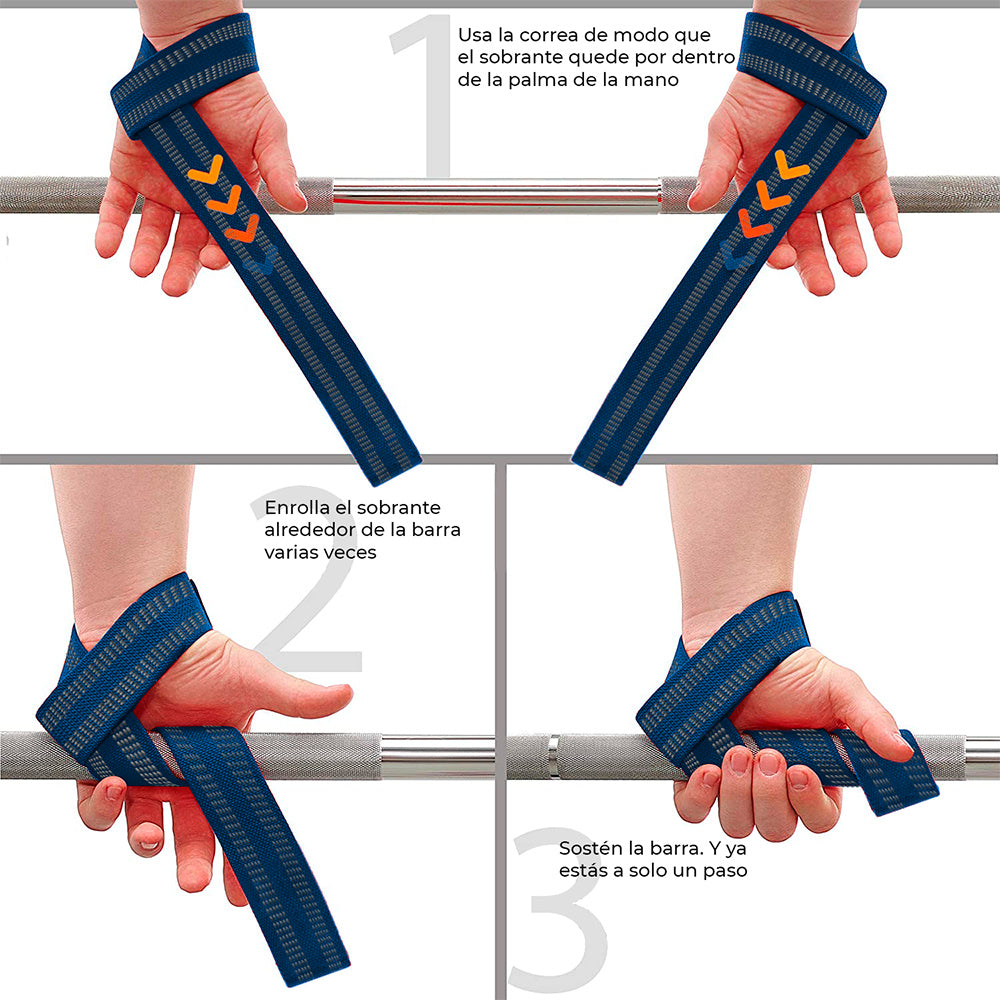 1

Usa la correa de modo que el sobrante quede por dentro de la palma de la mano

2

Enrolla el sobrante alrededor de la barra varias veces

3

Sostén la barra. Y ya estás a solo un paso